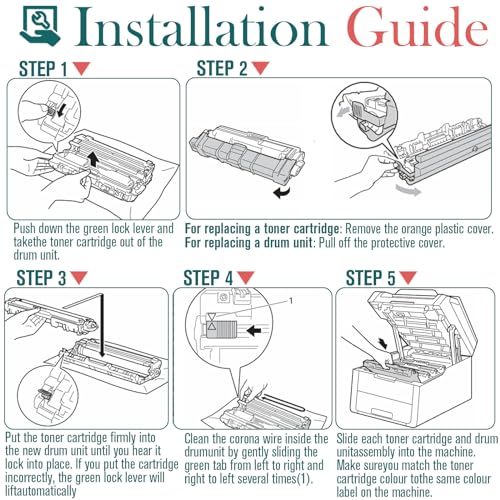 Installation Guide

STEP 1

Push down the green lock lever and takethe toner cartridge out of the drum unit.

STEP 2

For replacing a toner cartridge: Remove the orange plastic cover.
For replacing a drum unit: Pull off the protective cover.

STEP 3

Put the toner cartridge firmly into the new drum unit until you hear it lock into place. If you put the cartridge incorrectly, the green lock lever will liftautomatically

STEP 4

1

Clean the corona wire inside the drumunit by gently sliding the green tab from left to right and right to left several times(1).

STEP 5

Slide each toner cartridge and drum unitassembly into the machine. Make sureyou match the toner cartridge colour tothe same colour label on the machine.