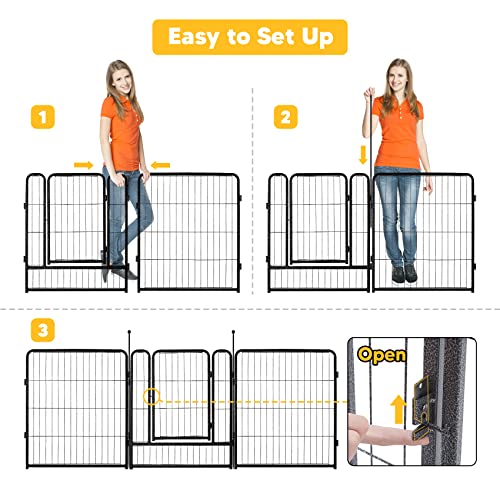 Easy to Set Up

1

2

3

Open