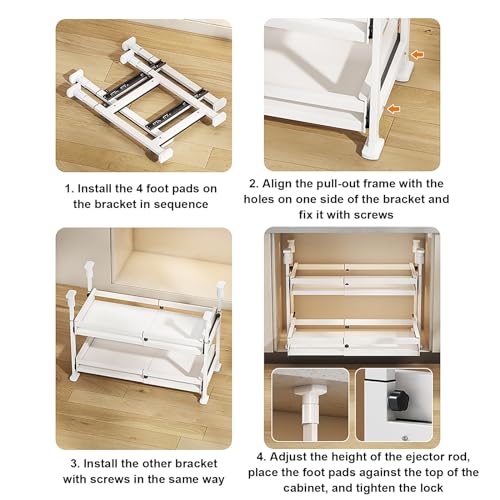 1. Install the 4 foot pads on the bracket in sequence

2. Align the pull-out frame with the holes on one side of the bracket and fix it with screws

3. Install the other bracket with screws in the same way

4. Adjust the height of the ejector rod, place the foot pads against the top of the cabinet, and tighten the lock