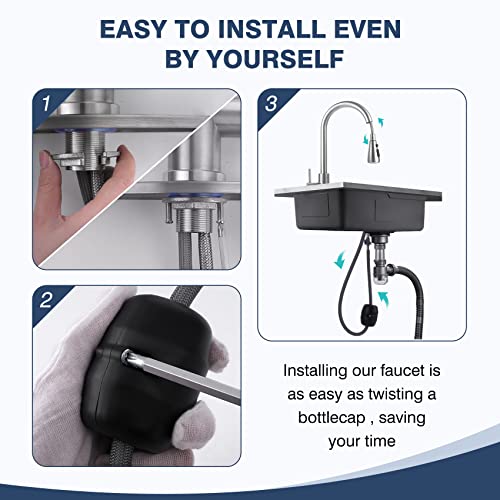 EASY TO INSTALL EVEN BY YOURSELF

1

3

2

Installing our faucet is as easy as twisting a bottlecap , saving your time