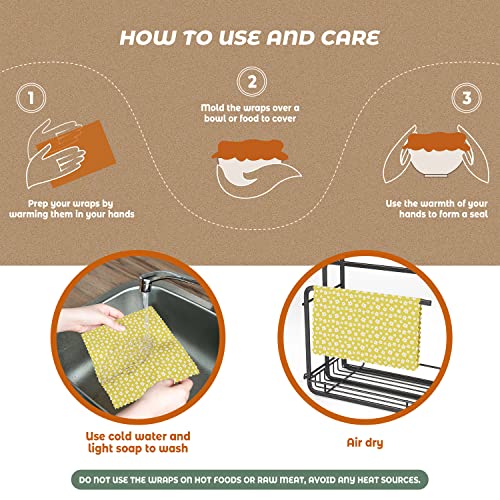 HOW TO USE AND CARE

1

Prep your wraps by warming them in your hands

2

Mold the wraps over a bowl or food to cover

3

Use the warmth of your hands to form a seal

Use cold water and light soap to wash

Air dry

DO NOT USE THE WRAPS ON HOT FOODS OR RAW MEAT, AVOID ANY HEAT SOURCES.