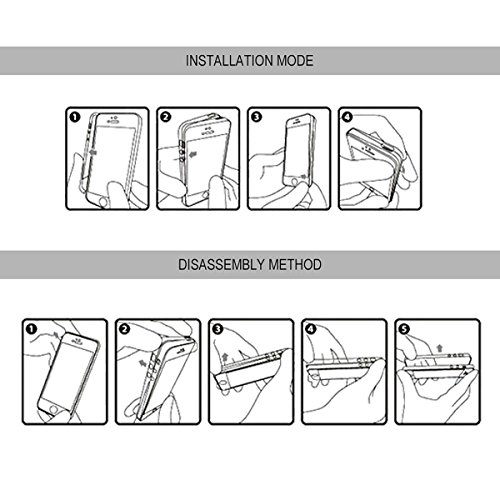 INSTALLATION MODE

1
2
3
4

DISASSEMBLY METHOD

1
2
3
4
5