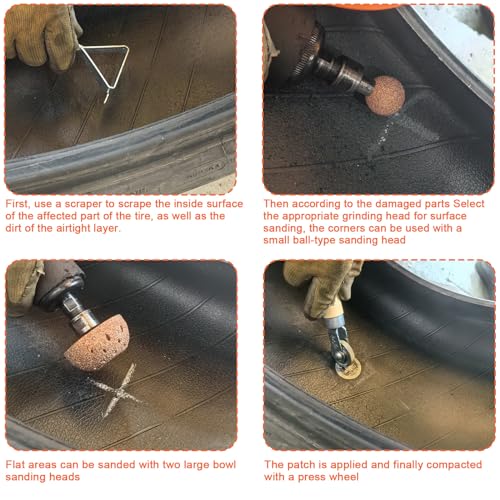 First, use a scraper to scrape the inside surface of the affected part of the tire, as well as the dirt of the airtight layer.

Then according to the damaged parts Select the appropriate grinding head for surface sanding, the corners can be used with a small ball-type sanding head

Flat areas can be sanded with two large bowl sanding heads

The patch is applied and finally compacted with a press wheel