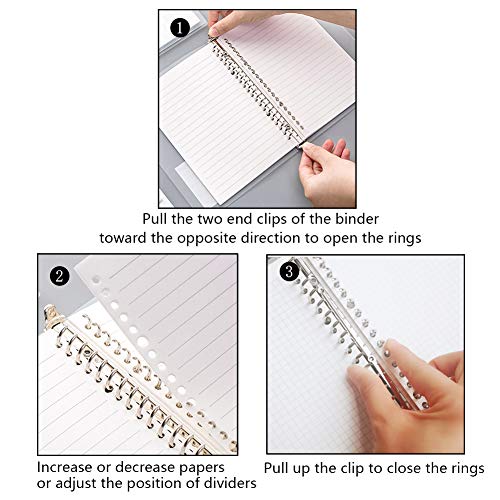 1

Pull the two end clips of the binder toward the opposite direction to open the rings

2

Increase or decrease papers or adjust the position of dividers

3

Pull up the clip to close the rings