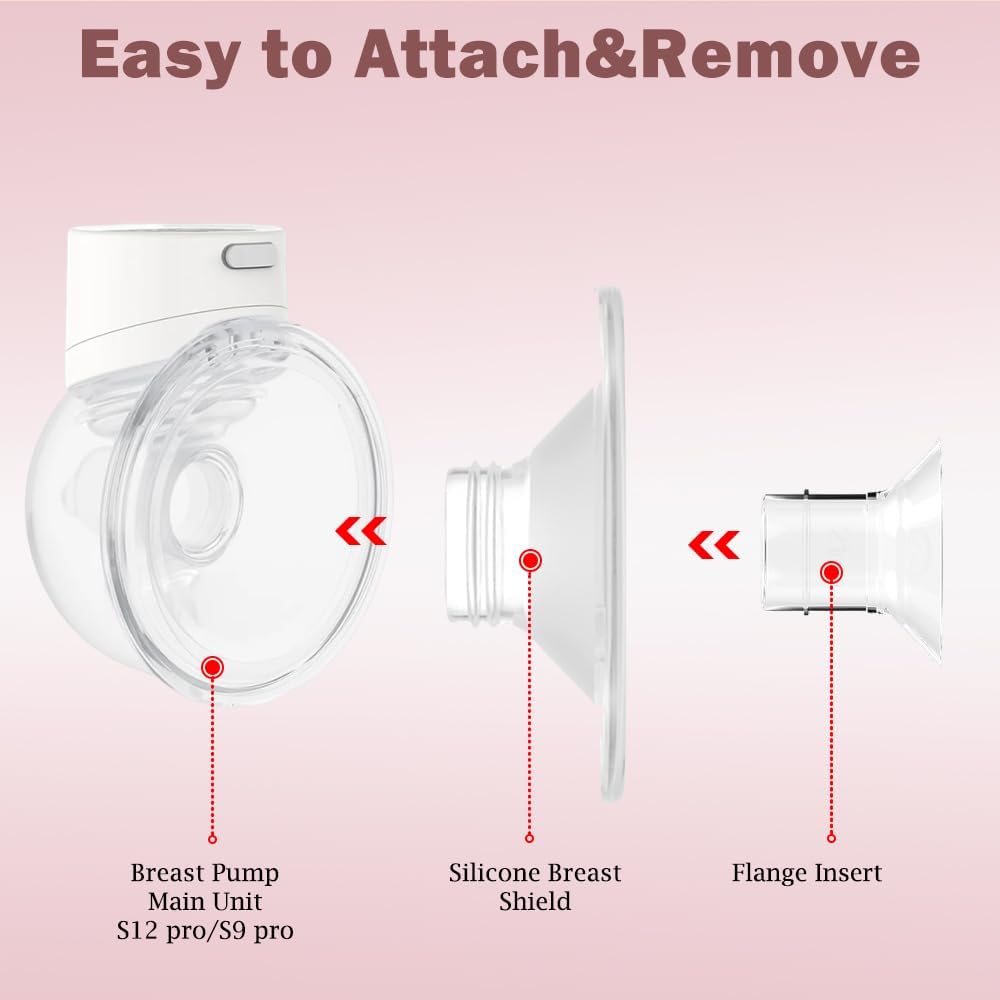 Easy to Attach&Remove

Breast Pump Main Unit S12 pro/S9 pro

Silicone Breast Shield

Flange Insert