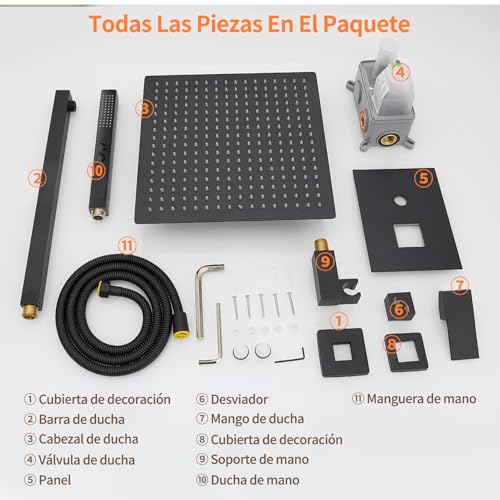 Todas Las Piezas En El Paquete

③
④
②
⑩
⑤
⑪
⑨
⑦
⑥
①
⑧

① Cubierta de decoración
② Barra de ducha
③ Cabezal de ducha
④ Válvula de ducha
⑤ Panel

⑥ Desviador
⑦ Mango de ducha
⑧ Cubierta de decoración
⑨ Soporte de mano
⑩ Ducha de mano

⑪ Manguera de mano