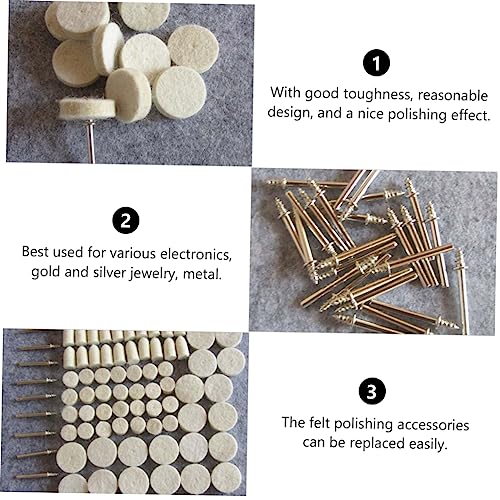 1

With good toughness, reasonable design, and a nice polishing effect.

2

Best used for various electronics, gold and silver jewelry, metal.

3

The felt polishing accessories can be replaced easily.