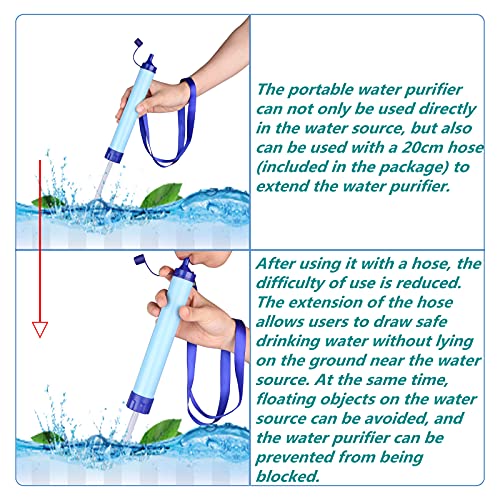 The portable water purifier can not only be used directly in the water source, but also can be used with a 20cm hose (included in the package) to extend the water purifier.

After using it with a hose, the difficulty of use is reduced. The extension of the hose allows users to draw safe drinking water without lying on the ground near the water source. At the same time, floating objects on the water source can be avoided, and the water purifier can be prevented from being blocked.