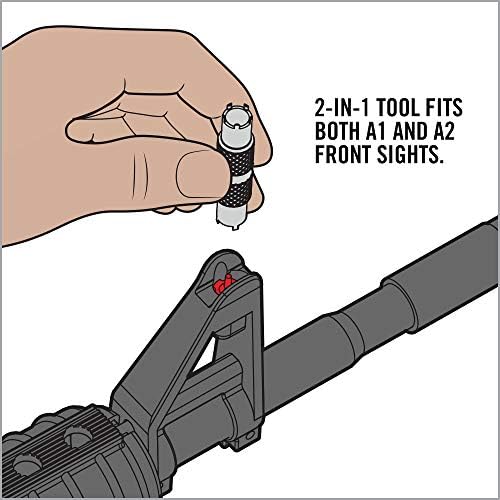 2-IN-1 TOOL FITS BOTH A1 AND A2 FRONT SIGHTS.