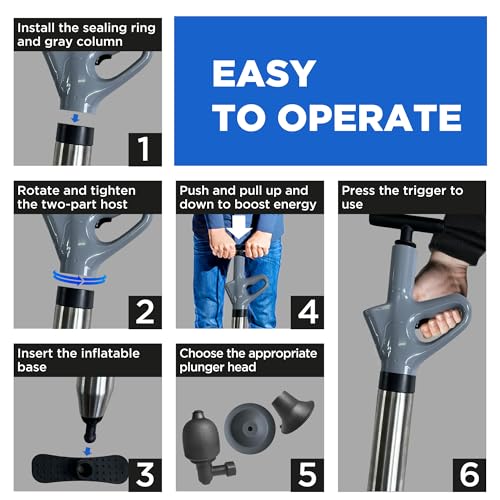 Install the sealing ring and gray column

1

EASY TO OPERATE

Rotate and tighten the two-part host

2

Push and pull up and down to boost energy

4

Press the trigger to use

6

Insert the inflatable base

3

Choose the appropriate plunger head

5