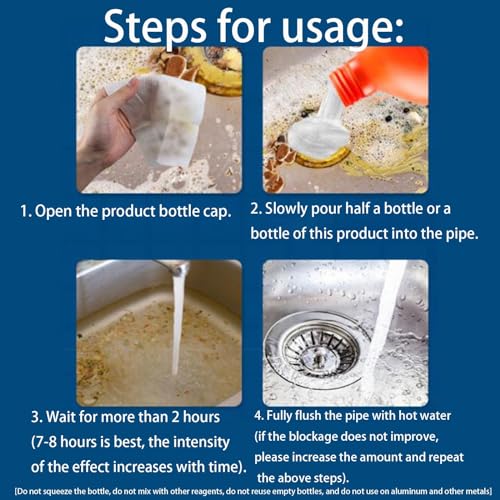 Steps for usage:

1. Open the product bottle cap.

2. Slowly pour half a bottle or a bottle of this product into the pipe.

3. Wait for more than 2 hours (7-8 hours is best, the intensity of the effect increases with time).

4. Fully flush the pipe with hot water (if the blockage does not improve, please increase the amount and repeat the above steps).

[Do not squeeze the bottle, do not mix with other reagents, do not reuse empty bottles, and do not use on aluminum and other metals]