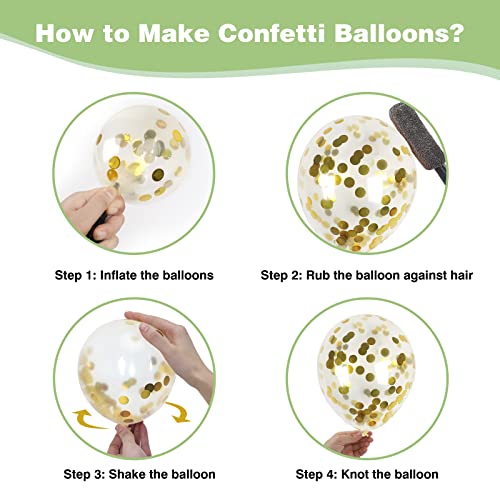 How to Make Confetti Balloons?

Step 1: Inflate the balloons

Step 2: Rub the balloon against hair

Step 3: Shake the balloon

Step 4: Knot the balloon