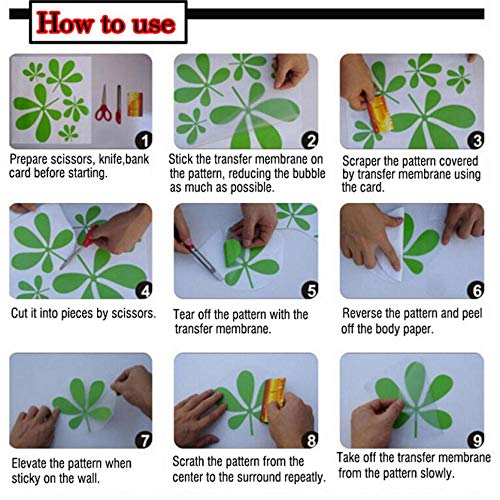 How to use

1
Prepare scissors, knife,bank card before starting.

2
Stick the transfer membrane on the pattern, reducing the bubble as much as possible.

3
Scraper the pattern covered by transfer membrane using the card.

4
Cut it into pieces by scissors.

5
Tear off the pattern with the transfer membrane.

6
Reverse the pattern and peel off the body paper.

7
Elevate the pattern when sticky on the wall.

8
Scrath the pattern from the center to the surround repeatly.

9
Take off the transfer membrane from the pattern slowly.