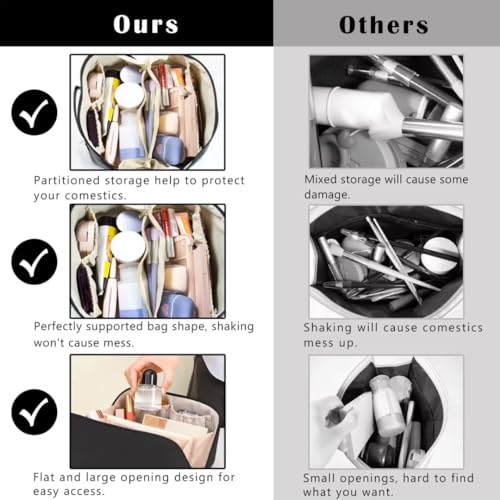 Ours

Partitioned storage help to protect your comestics.

Perfectly supported bag shape, shaking won't cause mess.

Flat and large opening design for easy access.

Others

Mixed storage will cause some damage.

Shaking will cause comestics mess up.

Small openings, hard to find what you want.