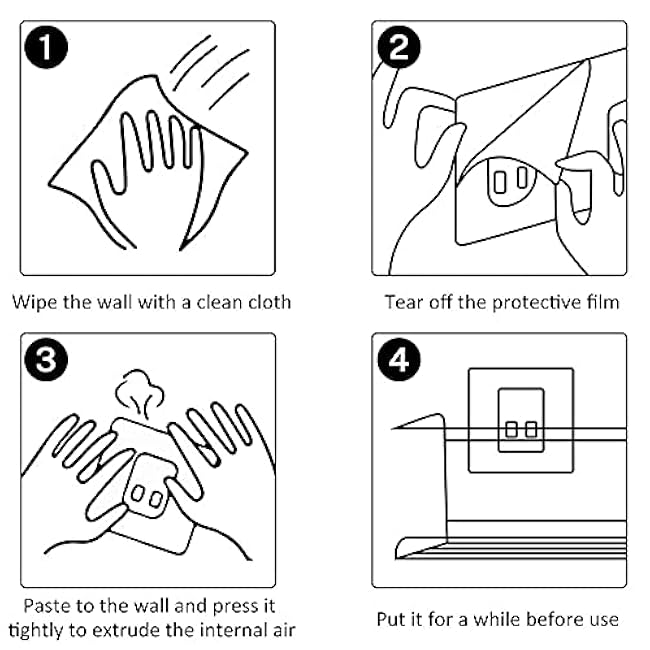 1

Wipe the wall with a clean cloth

2

Tear off the protective film

3

Paste to the wall and press it tightly to extrude the internal air

4

Put it for a while before use