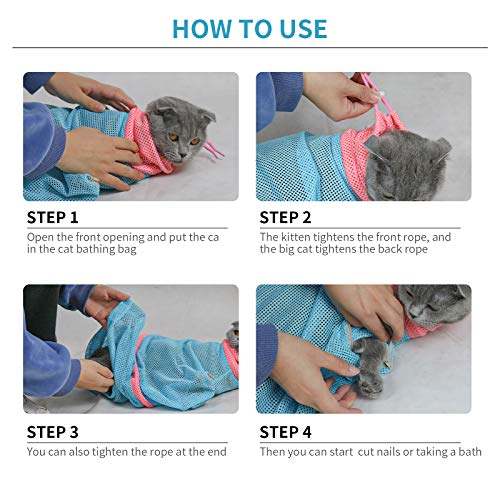 HOW TO USE

STEP 1

Open the front opening and put the ca in the cat bathing bag

STEP 2

The kitten tightens the front rope, and the big cat tightens the back rope

STEP 3

You can also tighten the rope at the end

STEP 4

Then you can start cut nails or taking a bath