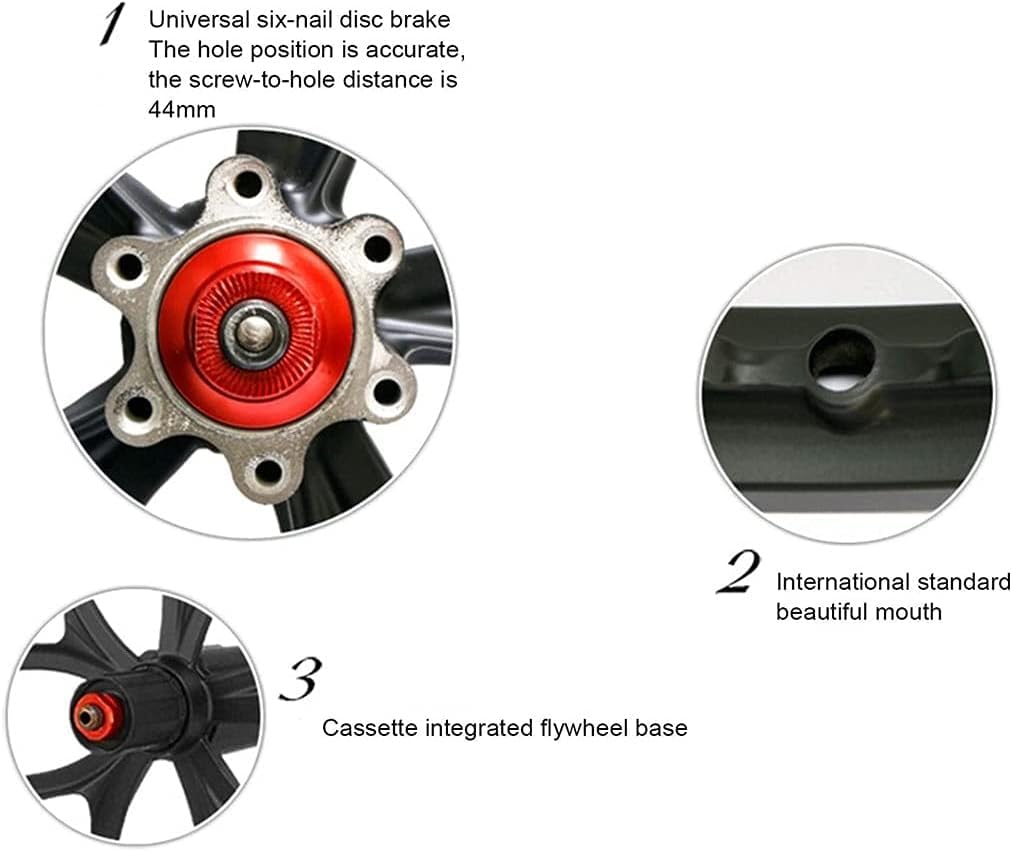 1 Universal six-nail disc brake
The hole position is accurate, the screw-to-hole distance is 44mm

2 International standard beautiful mouth

3 Cassette integrated flywheel base