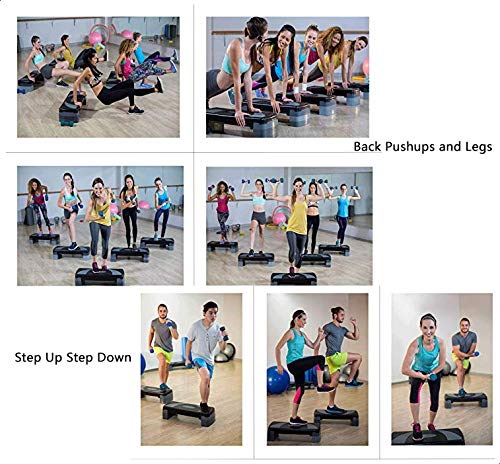 Back Pushups and Legs

Step Up Step Down