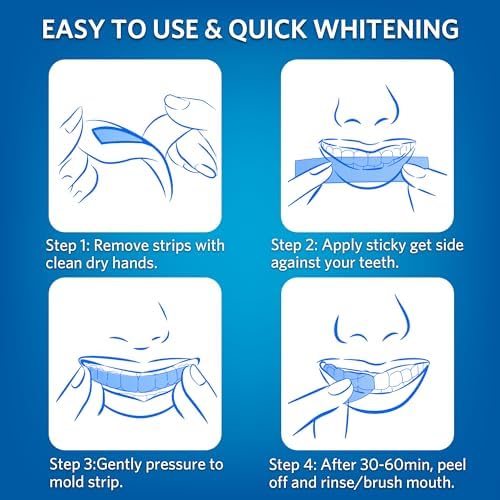 EASY TO USE & QUICK WHITENING

Step 1: Remove strips with clean dry hands.

Step 2: Apply sticky get side against your teeth.

Step 3:Gently pressure to mold strip.

Step 4: After 30-60min, peel off and rinse/brush mouth.