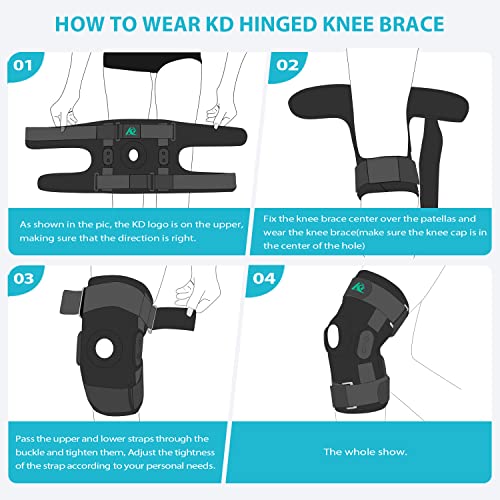 HOW TO WEAR KD HINGED KNEE BRACE

01

As shown in the pic, the KD logo is on the upper, making sure that the direction is right.

02

Fix the knee brace center over the patellas and wear the knee brace(make sure the knee cap is in the center of the hole)

03

Pass the upper and lower straps through the buckle and tighten them, Adjust the tightness of the strap according to your personal needs.

04

The whole show.