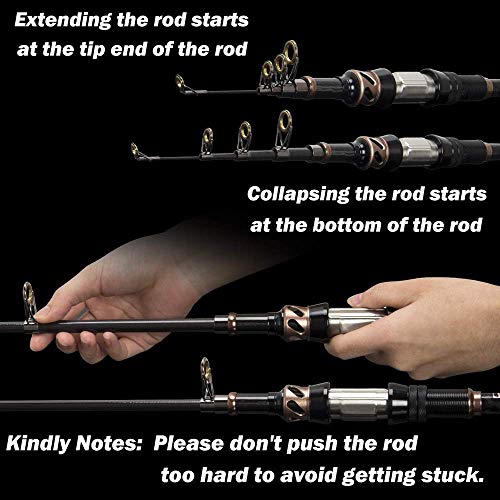 Extending the rod starts at the tip end of the rod

Collapsing the rod starts at the bottom of the rod

Kindly Notes: Please don't push the rod too hard to avoid getting stuck.