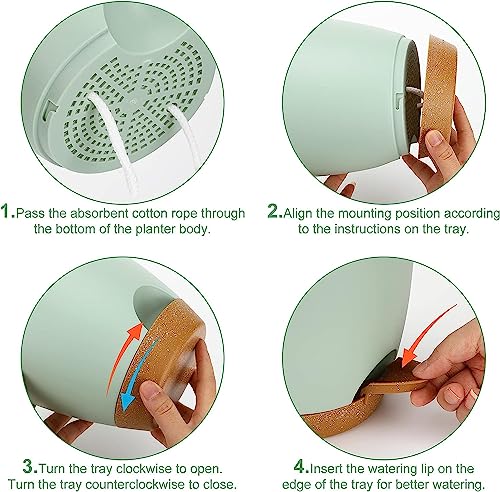 1.Pass the absorbent cotton rope through the bottom of the planter body.

2.Align the mounting position according to the instructions on the tray.

3.Turn the tray clockwise to open. Turn the tray counterclockwise to close.

4.Insert the watering lip on the edge of the tray for better watering.