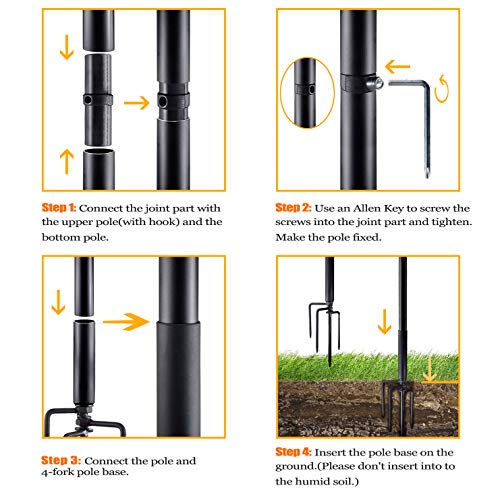 Step 1: Connect the joint part with the upper pole(with hook) and the bottom pole.

Step 2: Use an Allen Key to screw the screws into the joint part and tighten. Make the pole fixed.

Step 3: Connect the pole and 4-fork pole base.

Step 4: Insert the pole base on the ground.(Please don't insert into to the humid soil.)