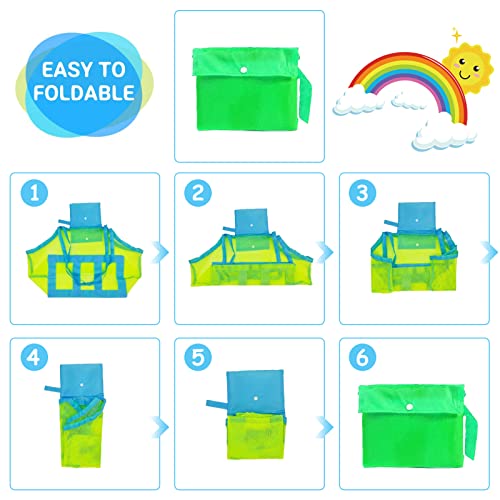 EASY TO FOLDABLE

1

2

3

4

5

6