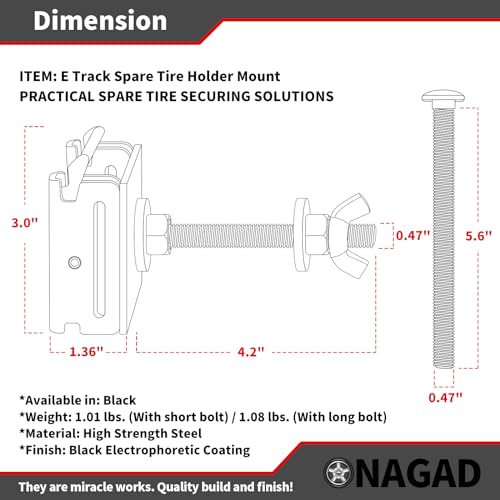 Dimension

ITEM: E Track Spare Tire Holder Mount
PRACTICAL SPARE TIRE SECURING SOLUTIONS

3.0''

0.47''

5.6''

1.36''

4.2''

0.47''

*Available in: Black
*Weight: 1.01 lbs. (With short bolt) / 1.08 lbs. (With long bolt)
*Material: High Strength Steel
*Finish: Black Electrophoretic Coating

NAGAD

They are miracle works. Quality build and finish!