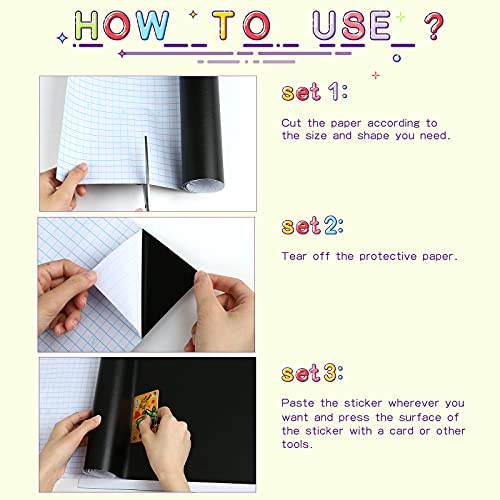 HOW TO USE ?

set 1:

Cut the paper according to the size and shape you need.

set 2:

Tear off the protective paper.

set 3:

Paste the sticker wherever you want and press the surface of the sticker with a card or other tools.