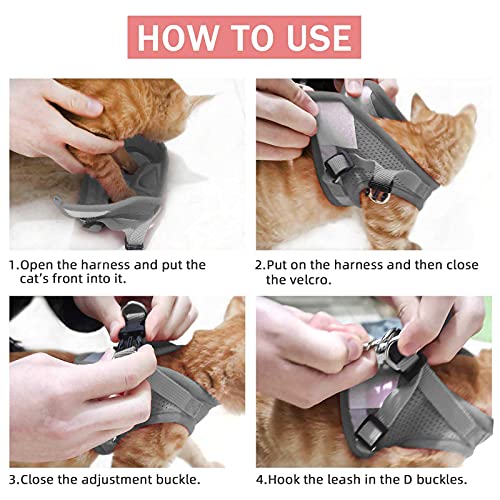 HOW TO USE

1.Open the harness and put the cat's front into it.

2.Put on the harness and then close the velcro.

3.Close the adjustment buckle.

4.Hook the leash in the D buckles.