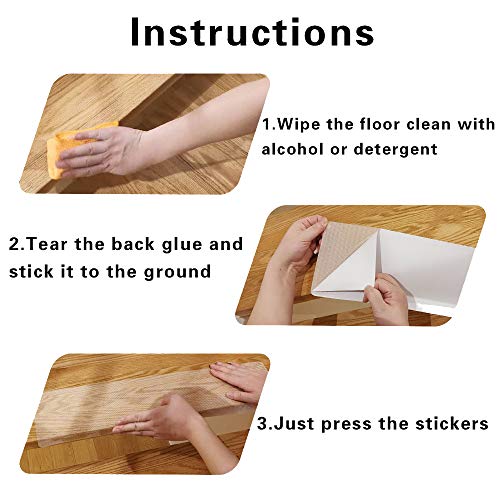 Instructions

1.Wipe the floor clean with alcohol or detergent

2.Tear the back glue and stick it to the ground

3.Just press the stickers