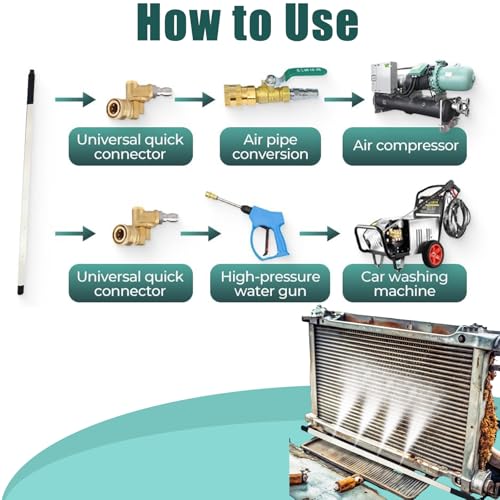 How to Use

Universal quick connector

Air pipe conversion

Air compressor

Universal quick connector

High-pressure water gun

Car washing machine