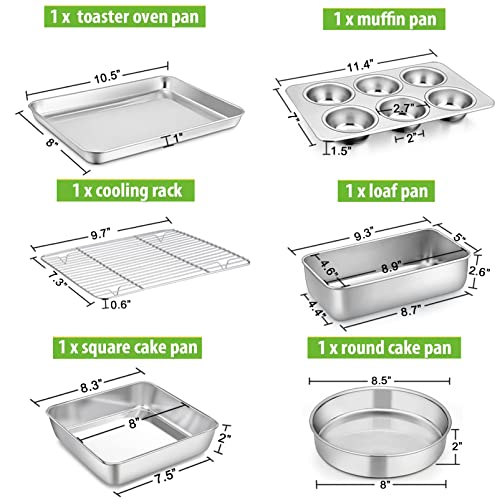 1 x toaster oven pan

10.5"
8"
1"

1 x muffin pan

11.4"
7"
2.7"
2"
1.5"

1 x cooling rack

9.7"
7.3"
0.6"

1 x loaf pan

9.3"
5"
4.6"
8.9"
2.6"
4.4"
8.7"

1 x square cake pan

8.3"
8"
2"
7.5"

1 x round cake pan

8.5"
2"
8"