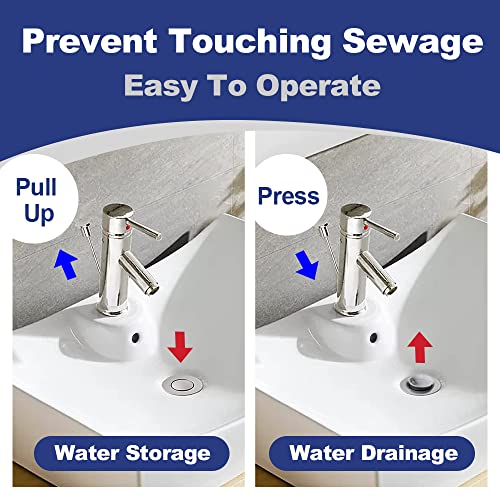 Prevent Touching Sewage
Easy To Operate

Pull Up

Water Storage

Press

Water Drainage