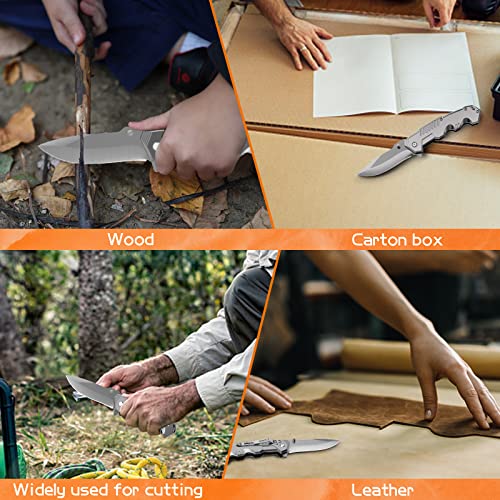 Wood

Carton box

Widely used for cutting

Leather