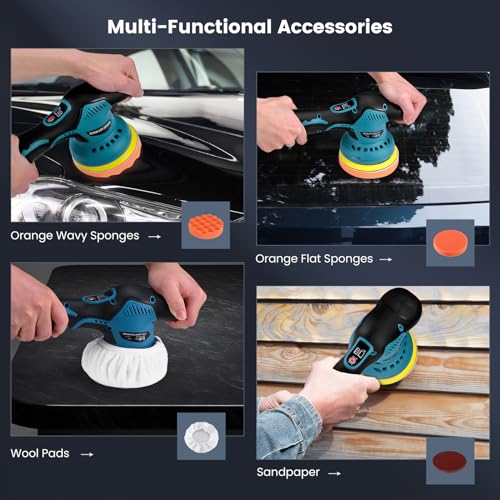 Multi-Functional Accessories

Orange Wavy Sponges →

Orange Flat Sponges →

Wool Pads →

Sandpaper →