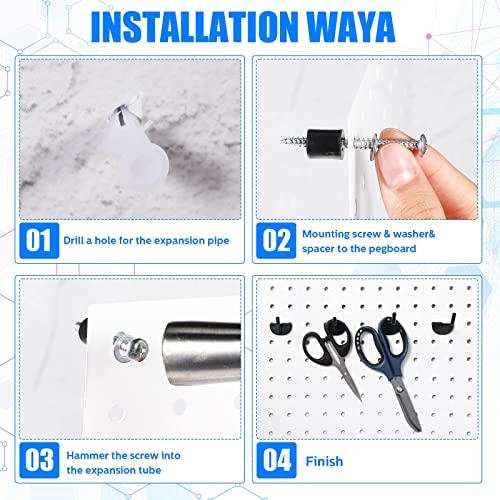 INSTALLATION WAYA

01 Drill a hole for the expansion pipe

02 Mounting screw & washer& spacer to the pegboard

03 Hammer the screw into the expansion tube

04 Finish