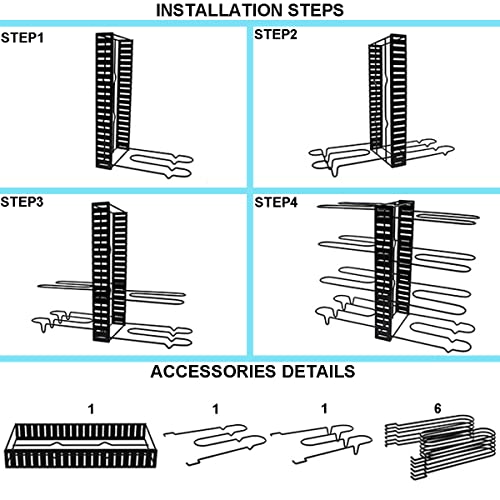 INSTALLATION STEPS

STEP1

STEP2

STEP3

STEP4

ACCESSORIES DETAILS

1

1

1

6