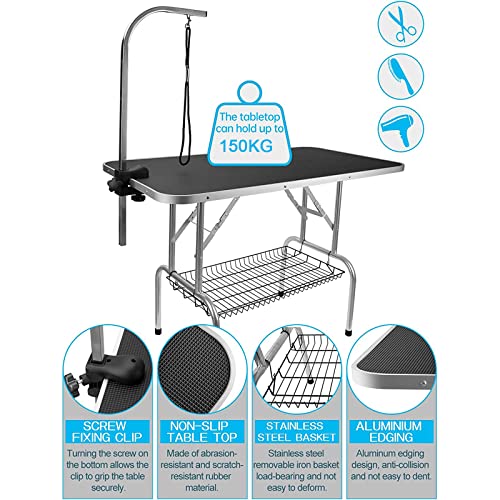 The tabletop can hold up to 150KG

SCREW FIXING CLIP
Turning the screw on the bottom allows the clip to grip the table securely.

NON-SLIP TABLE TOP
Made of abrasion-resistant and scratch-resistant rubber material.

STAINLESS STEEL BASKET
Stainless steel removable iron basket load-bearing and not easy to deform.

ALUMINIUM EDGING
Aluminum edging design, anti-collision and not easy to dent.