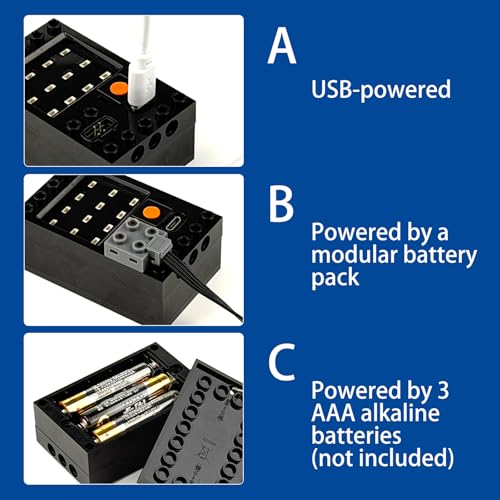 A

USB-powered

B

Powered by a modular battery pack

C

Powered by 3 AAA alkaline batteries (not included)