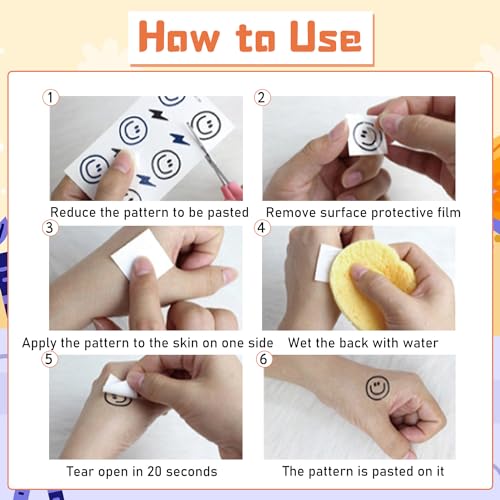 How to Use

1
Reduce the pattern to be pasted

2
Remove surface protective film

3
Apply the pattern to the skin on one side

4
Wet the back with water

5
Tear open in 20 seconds

6
The pattern is pasted on it