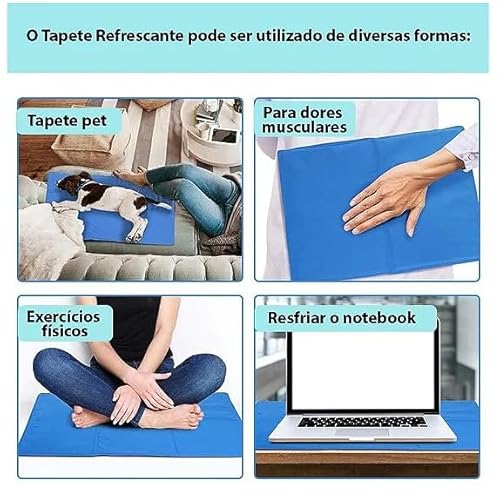 O Tapete Refrescante pode ser utilizado de diversas formas:

Tapete pet

Para dores musculares

Exercícios físicos

Resfriar o notebook