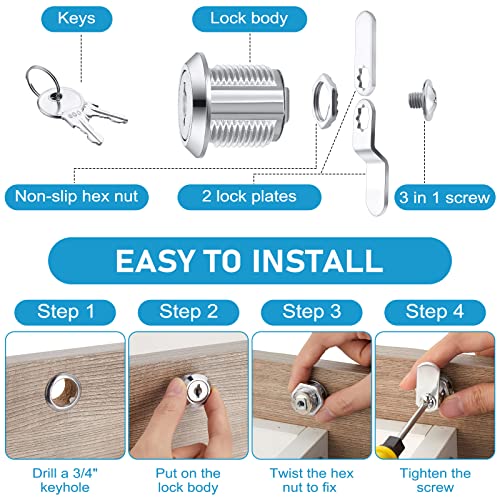 Keys

Lock body

Non-slip hex nut

2 lock plates

3 in 1 screw

EASY TO INSTALL

Step 1

Step 2

Step 3

Step 4

Drill a 3/4" keyhole

Put on the lock body

Twist the hex nut to fix

Tighten the screw