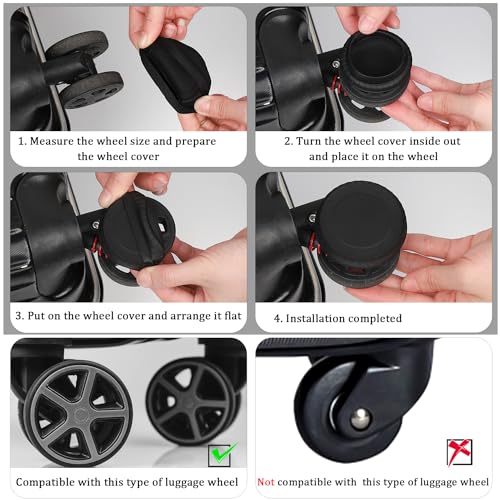 1. Measure the wheel size and prepare the wheel cover

2. Turn the wheel cover inside out and place it on the wheel

3. Put on the wheel cover and arrange it flat

4. Installation completed

Compatible with this type of luggage wheel

Not compatible with this type of luggage wheel