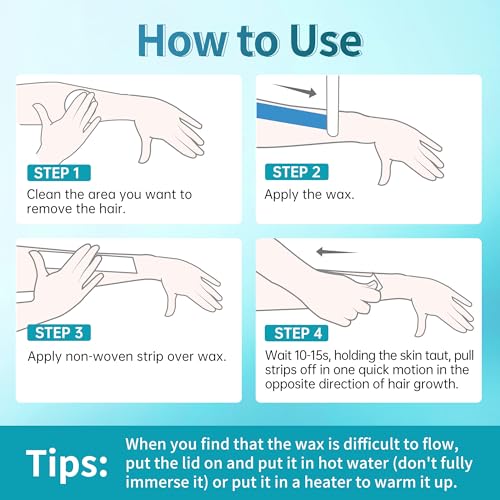 How to Use

STEP 1
Clean the area you want to remove the hair.

STEP 2
Apply the wax.

STEP 3
Apply non-woven strip over wax.

STEP 4
Wait 10-15s, holding the skin taut, pull strips off in one quick motion in the opposite direction of hair growth.

Tips: When you find that the wax is difficult to flow, put the lid on and put it in hot water (don't fully immerse it) or put it in a heater to warm it up.