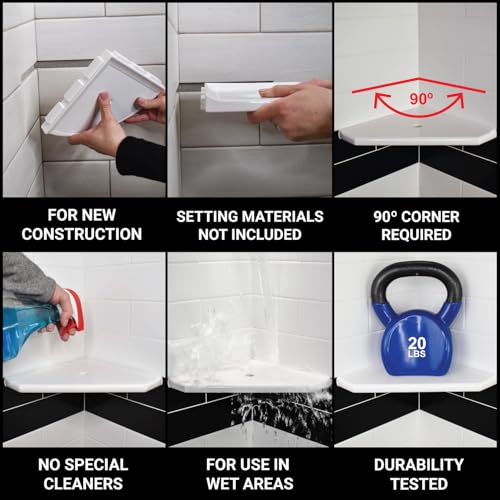 90º

FOR NEW CONSTRUCTION

SETTING MATERIALS NOT INCLUDED

90º CORNER REQUIRED

20 LBS

NO SPECIAL CLEANERS

FOR USE IN WET AREAS

DURABILITY TESTED