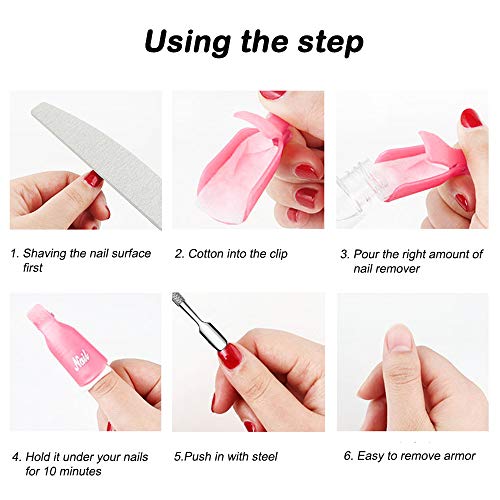 Using the step

1. Shaving the nail surface first

2. Cotton into the clip

3. Pour the right amount of nail remover

Nail

4. Hold it under your nails for 10 minutes

5.Push in with steel

6. Easy to remove armor