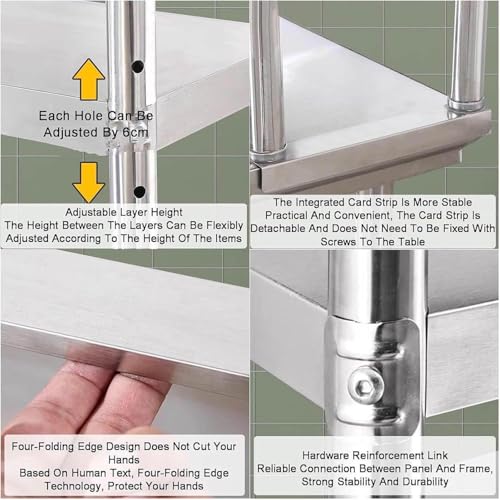 Each Hole Can Be Adjusted By 6cm

Adjustable Layer Height
The Height Between The Layers Can Be Flexibly Adjusted According To The Height Of The Items

The Integrated Card Strip Is More Stable Practical And Convenient, The Card Strip Is Detachable And Does Not Need To Be Fixed With Screws To The Table

Four-Folding Edge Design Does Not Cut Your Hands
Based On Human Text, Four-Folding Edge Technology, Protect Your Hands

Hardware Reinforcement Link
Reliable Connection Between Panel And Frame, Strong Stability And Durability