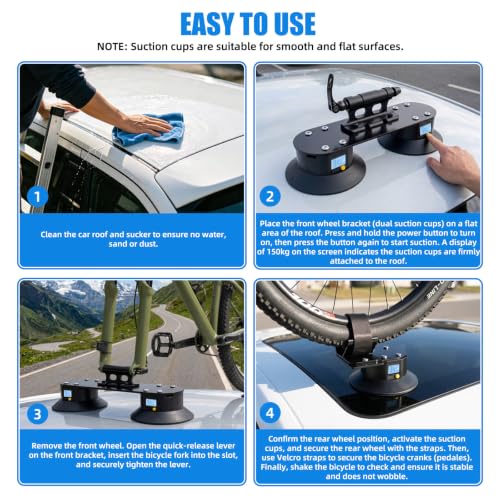 EASY TO USE

NOTE: Suction cups are suitable for smooth and flat surfaces.

1

Clean the car roof and sucker to ensure no water, sand or dust.

2

Place the front wheel bracket (dual suction cups) on a flat area of the roof. Press and hold the power button to turn on, then press the button again to start suction. A display of 150kg on the screen indicates the suction cups are firmly attached to the roof.

3

Remove the front wheel. Open the quick-release lever on the front bracket, insert the bicycle fork into the slot, and securely tighten the lever.

4

Confirm the rear wheel position, activate the suction cups, and secure the rear wheel with the straps. Then, use Velcro straps to secure the bicycle cranks (pedales). Finally, shake the bicycle to check and ensure it is stable and does not wobble.